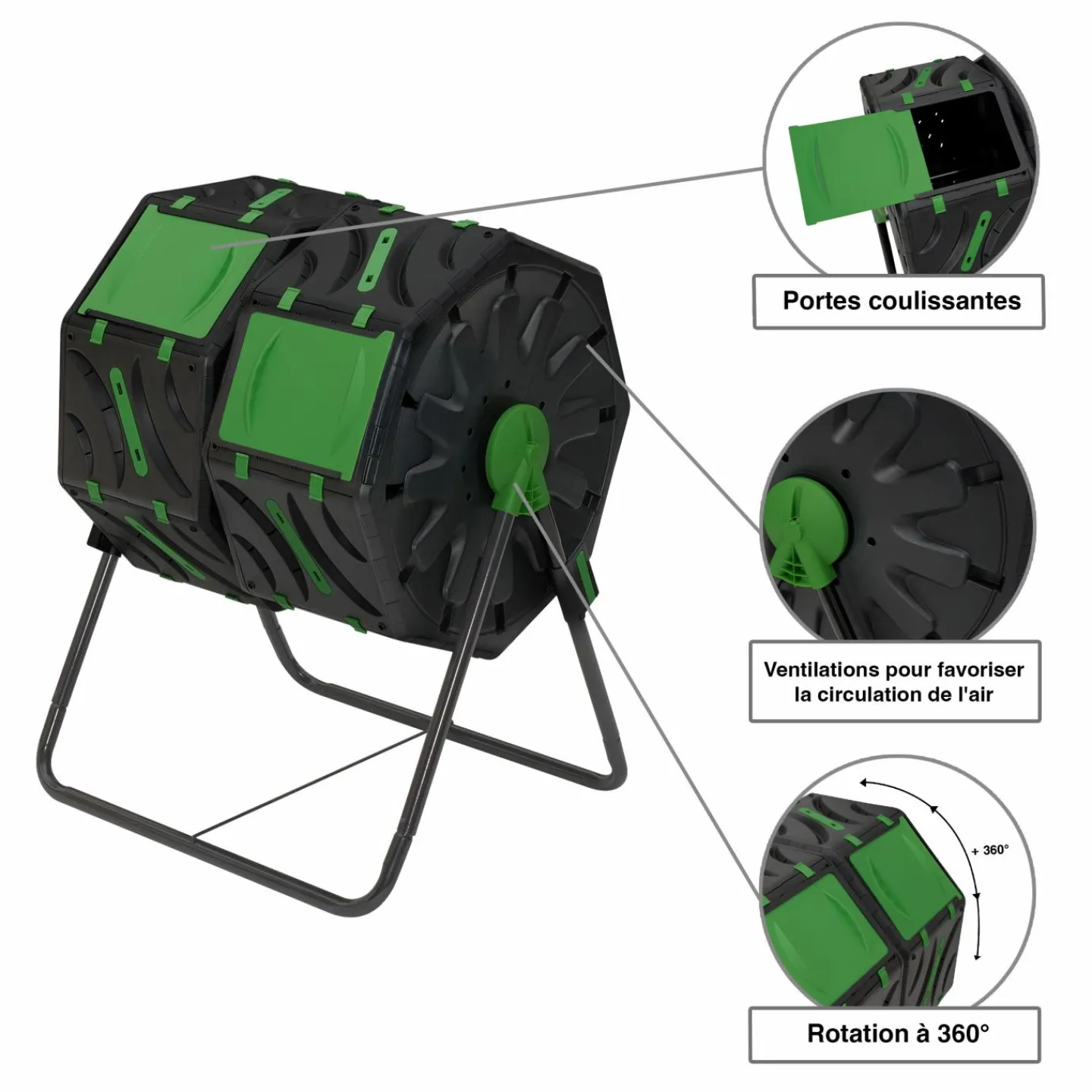 Portes coulissantes

Ventilations pour favoriser la circulation de l'air

+ 360°

Rotation à 360°